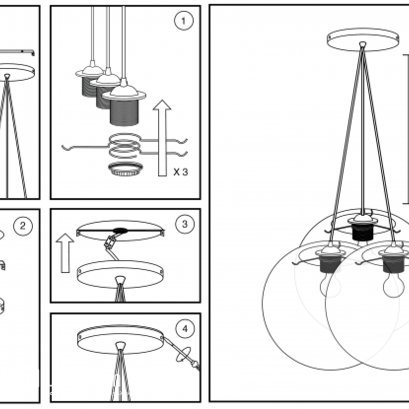 1

X 3

2

3

4