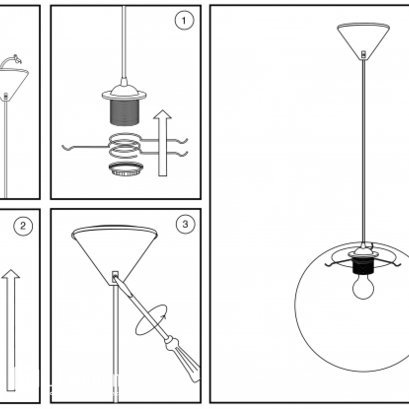 1

2

3